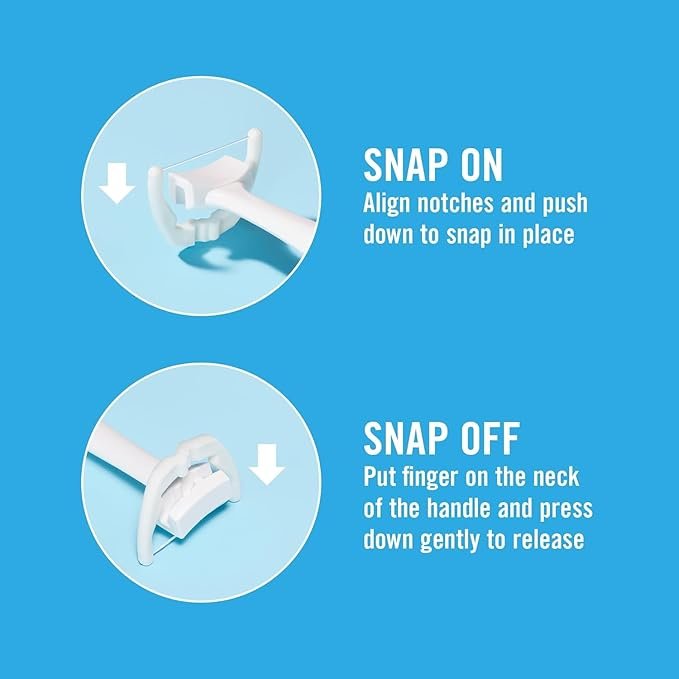 SNAP ON
Align notches and push down to snap in place

SNAP OFF
Put finger on the neck of the handle and press down gently to release