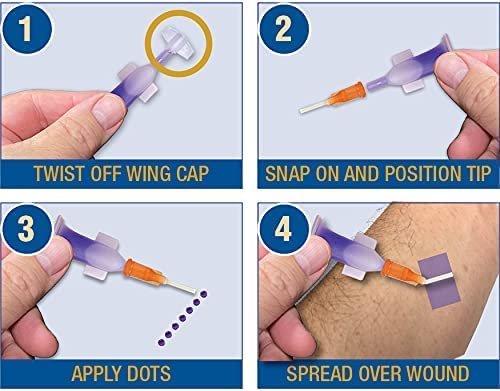 1
TWIST OFF WING CAP

2
SNAP ON AND POSITION TIP

3
APPLY DOTS

4
SPREAD OVER WOUND